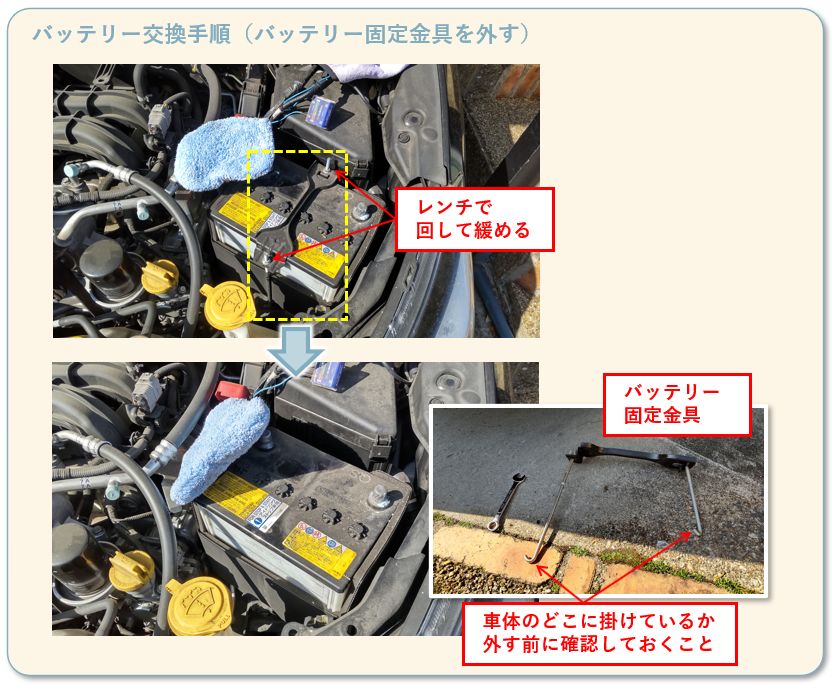 バッテリー交換手順（バッテリー固定金具を外す）

レンチで
回して緩める

バッテリー
固定金具

車体のどこに掛けているか
外す前に確認しておくこと